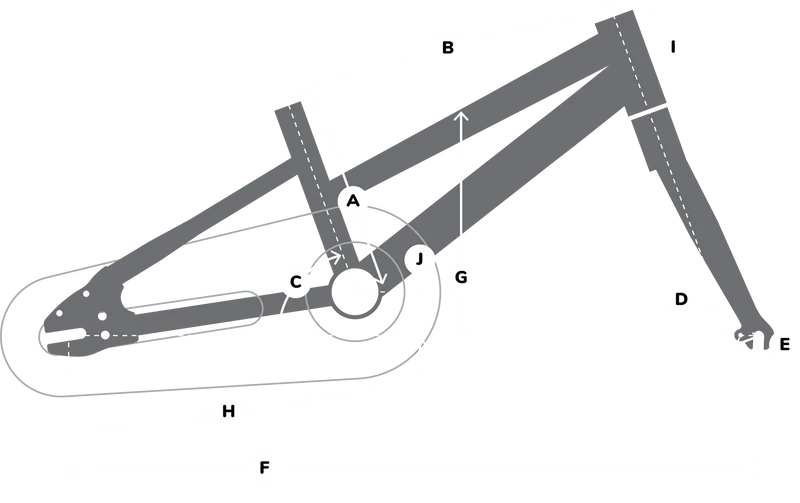 B
I
A
J
C
G
D
E
H
F